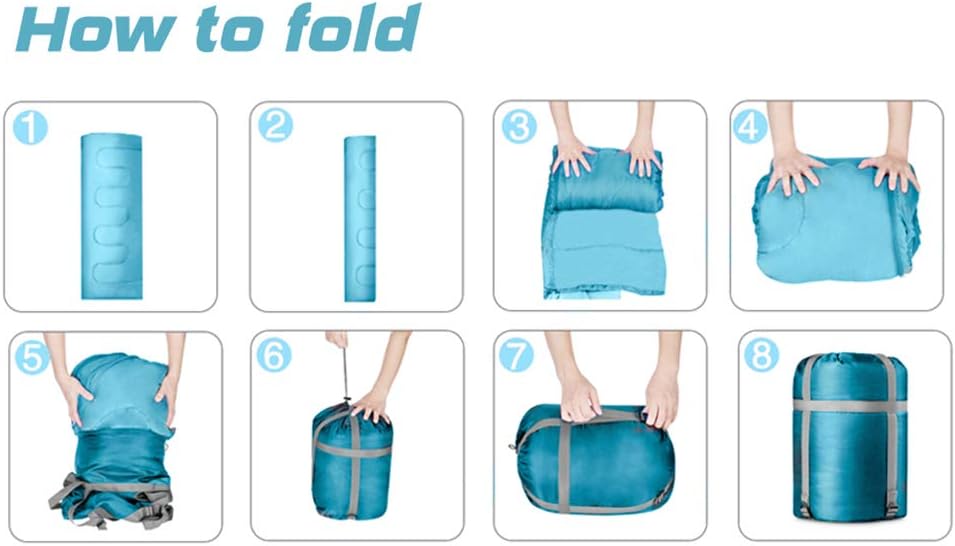 How to fold

1

2

3

4

5

6

7

8